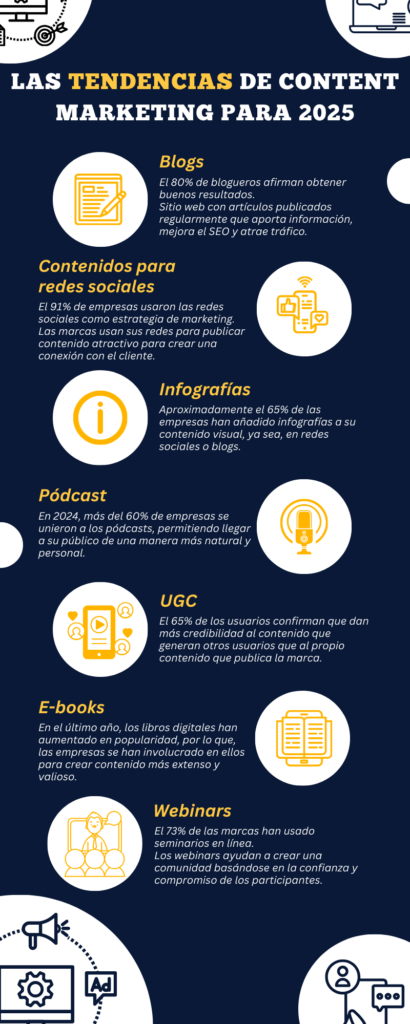 LAS TENDENCIAS DE CONTENT MARKETING PARA 2025

Blogs
El 80% de blogueros afirman obtener buenos resultados.
Sitio web con artículos publicados regularmente que aporta información, mejora el SEO y atrae tráfico.

Contenidos para redes sociales
El 91% de empresas usaron las redes sociales como estrategia de marketing. Las marcas usan sus redes para publicar contenido atractivo para crear una conexión con el cliente.

Infografías
Aproximadamente el 65% de las empresas han añadido infografías a su contenido visual, ya sea, en redes sociales o blogs.

Pódcast
En 2024, más del 60% de empresas se unieron a los pódcasts, permitiendo llegar a su público de una manera más natural y personal.

UGC
El 65% de los usuarios confirman que dan más credibilidad al contenido que generan otros usuarios que al propio contenido que publica la marca.

E-books
En el último año, los libros digitales han aumentado en popularidad, por lo que, las empresas se han involucrado en ellos para crear contenido más extenso y valioso.

Webinars
El 73% de las marcas han usado seminarios en línea.
Los webinars ayudan a crear una comunidad basándose en la confianza y compromiso de los participantes.

Ad